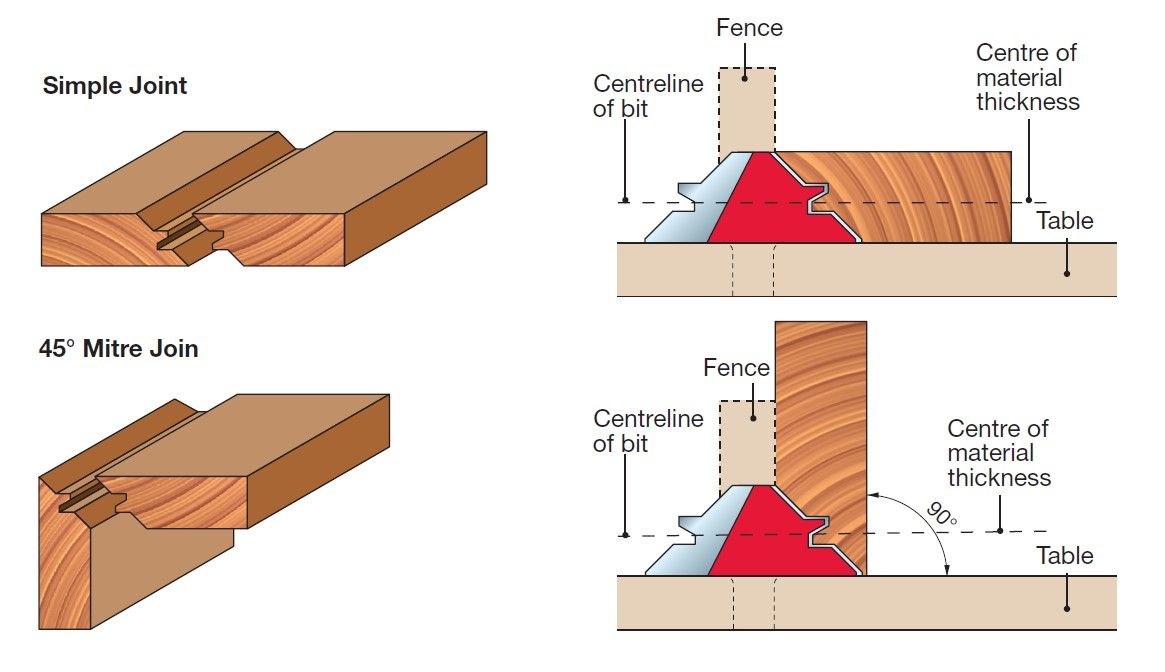 Simple Joint

Fence

Centreline of bit

Centre of material thickness

Table

45° Mitre Join

Fence

Centreline of bit

Centre of material thickness

90°

Table